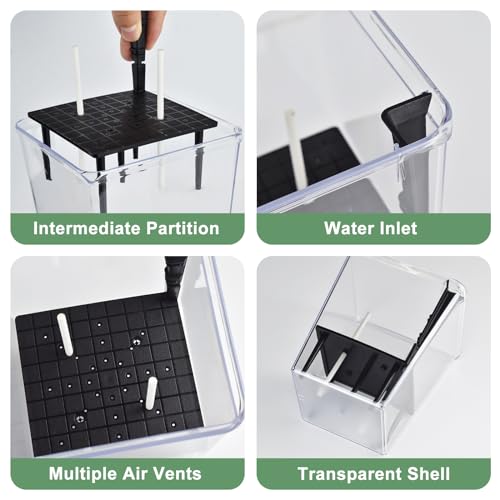 Intermediate Partition

Water Inlet

Multiple Air Vents

Transparent Shell